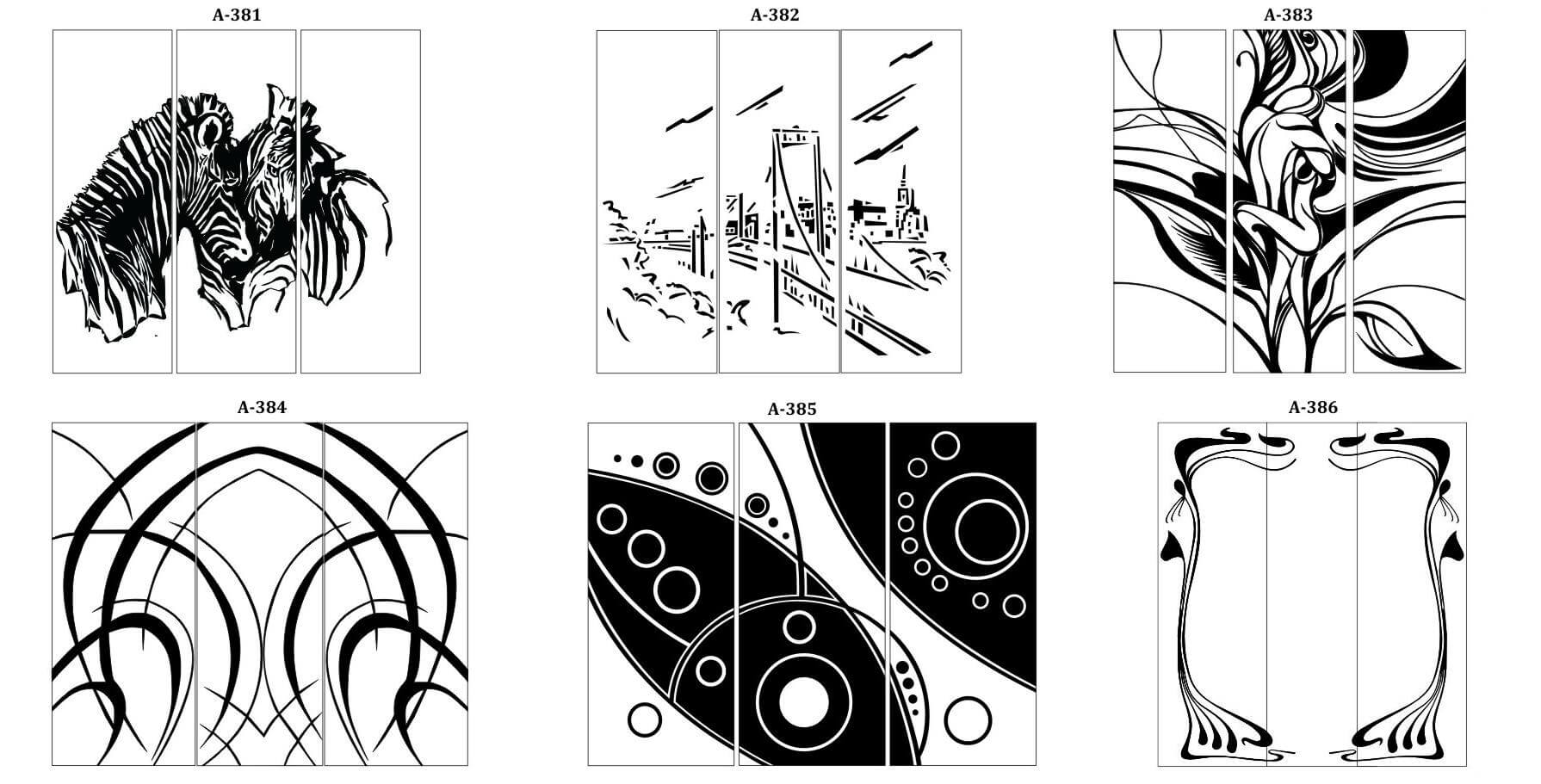 A-381

A-382

A-383

A-384

A-385

A-386